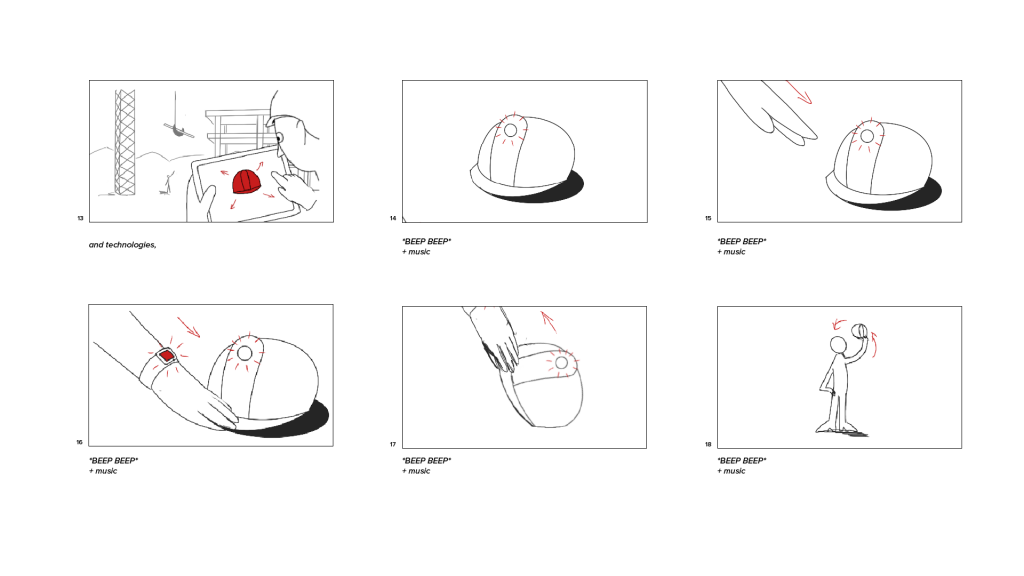 13

and technologies,

14

*BEEP BEEP*
+ music

15

*BEEP BEEP*
+ music

16

*BEEP BEEP*
+ music

17

*BEEP BEEP*
+ music

18

*BEEP BEEP*
+ music